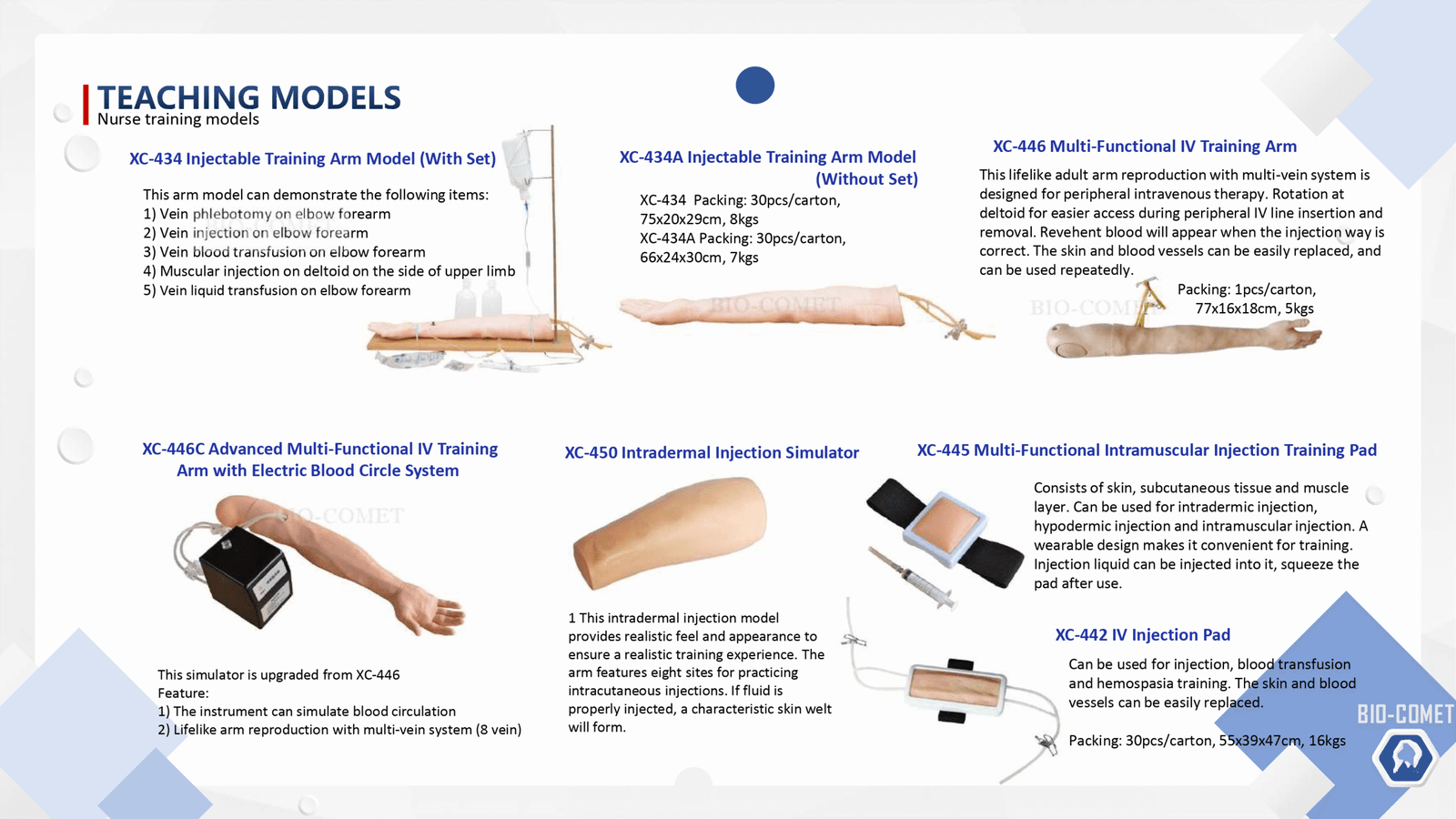 TEACHING MODELS
Nurse training models

XC-434 Injectable Training Arm Model (With Set)

This arm model can demonstrate the following items:
1) Vein phlebotomy on elbow forearm
2) Vein injection on elbow forearm
3) Vein blood transfusion on elbow forearm
4) Muscular injection on deltoid on the side of upper limb
5) Vein liquid transfusion on elbow forearm

XC-434A Injectable Training Arm Model (Without Set)

XC-434 Packing: 30pcs/carton, 75x20x29cm, 8kgs
XC-434A Packing: 30pcs/carton, 66x24x30cm, 7kgs

BIO-COMET

XC-446 Multi-Functional IV Training Arm

This lifelike adult arm reproduction with multi-vein system is designed for peripheral intravenous therapy. Rotation at deltoid for easier access during peripheral IV line insertion and removal. Revehent blood will appear when the injection way is correct. The skin and blood vessels can be easily replaced, and can be used repeatedly.

Packing: 1pcs/carton, 77x16x18cm, 5kgs

BIO-COMET

XC-446C Advanced Multi-Functional IV Training Arm with Electric Blood Circle System

BIO-COMET

This simulator is upgraded from XC-446
Feature:
1) The instrument can simulate blood circulation
2) Lifelike arm reproduction with multi-vein system (8 vein)

XC-450 Intradermal Injection Simulator

1 This intradermal injection model provides realistic feel and appearance to ensure a realistic training experience. The arm features eight sites for practicing intracutaneous injections. If fluid is properly injected, a characteristic skin welt will form.

XC-445 Multi-Functional Intramuscular Injection Training Pad

Consists of skin, subcutaneous tissue and muscle layer. Can be used for intradermic injection, hypodermic injection and intramuscular injection. A wearable design makes it convenient for training. Injection liquid can be injected into it, squeeze the pad after use.

XC-442 IV Injection Pad

Can be used for injection, blood transfusion and hemospasia training. The skin and blood vessels can be easily replaced.

Packing: 30pcs/carton, 55x39x47cm, 16kgs

BIO-COMET